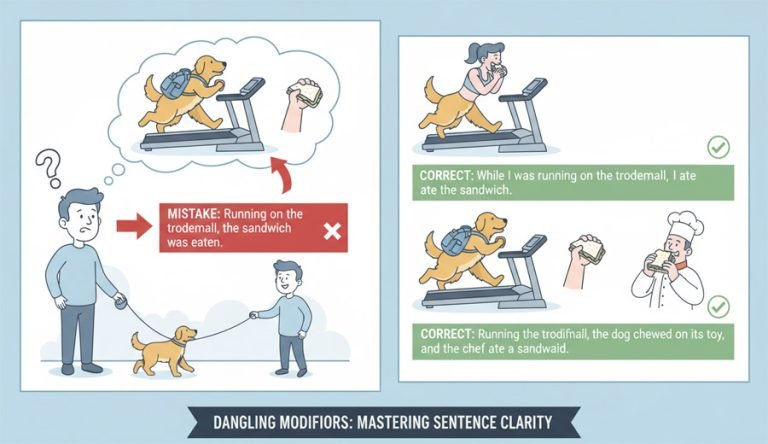 ?

MISTAKE: Running on the trodemall, the sandwich was eaten.

CORRECT: While I was running on the trodemall, I ate ate the sandwich.

CORRECT: Running the trodifnall, the dog chewed on its toy, and the chef ate a sandwaid.

DANGLING MODIFIORS: MASTERING SENTENCE CLARITY